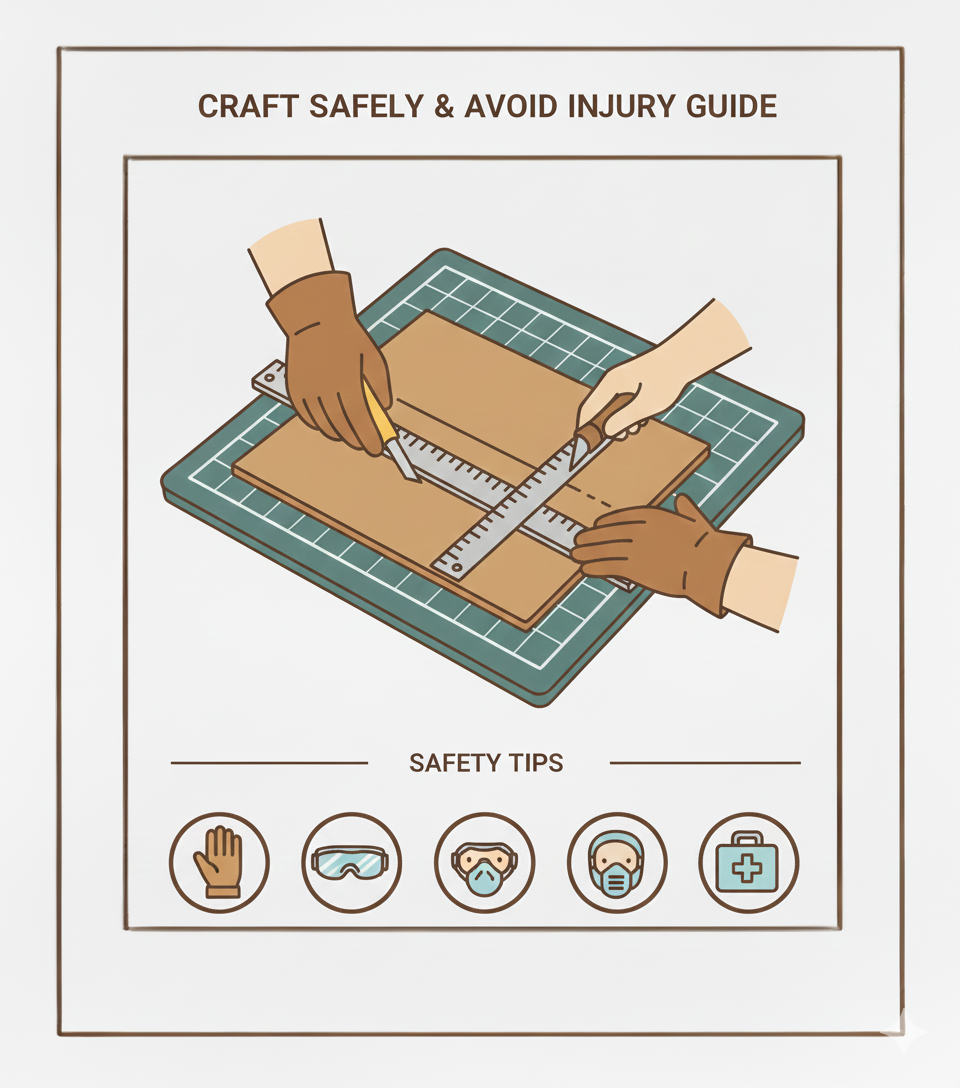 CRAFT SAFELY & AVOID INJURY GUIDE

SAFETY TIPS